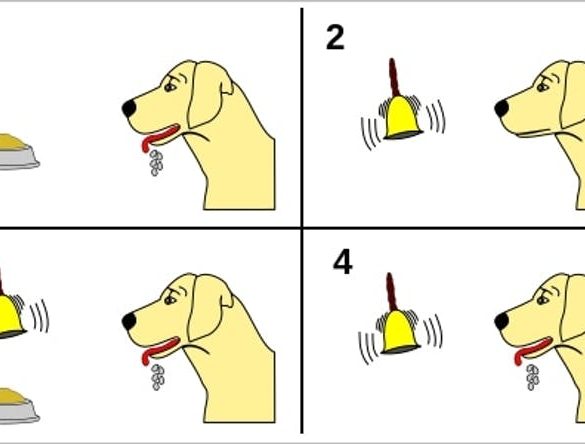 2

4