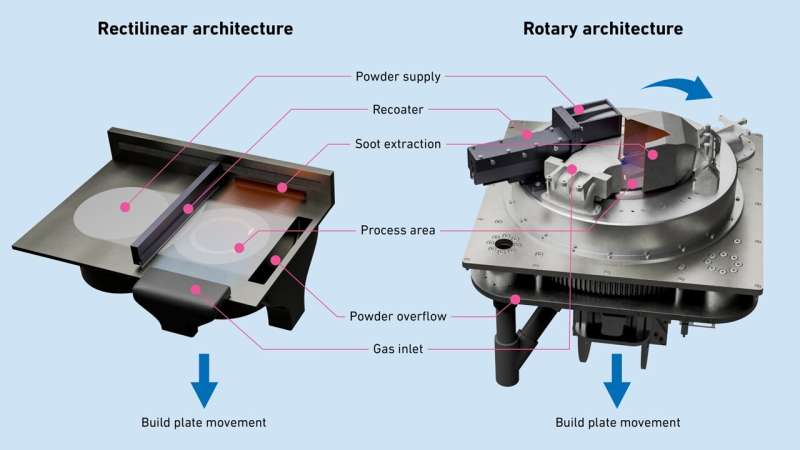 Rectilinear architecture

Rotary architecture

Powder supply

Recoater

Soot extraction

Process area

Powder overflow

Gas inlet

Build plate movement

Build plate movement